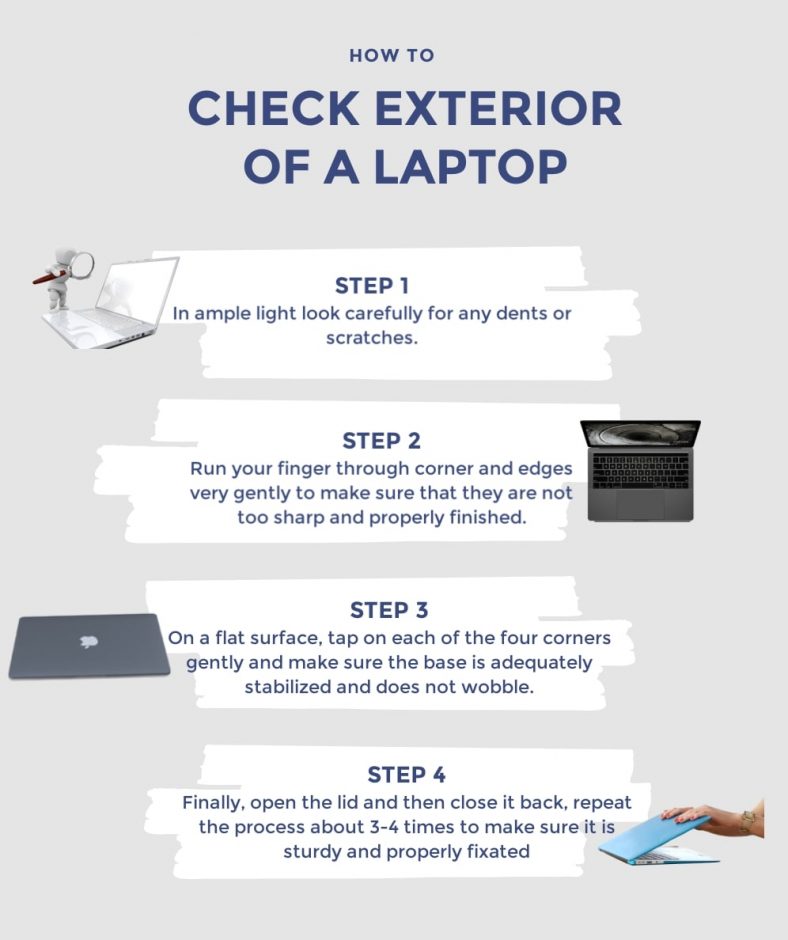 HOW TO

CHECK EXTERIOR OF A LAPTOP

STEP 1
In ample light look carefully for any dents or scratches.

STEP 2
Run your finger through corner and edges very gently to make sure that they are not too sharp and properly finished.

STEP 3
On a flat surface, tap on each of the four corners gently and make sure the base is adequately stabilized and does not wobble.

STEP 4
Finally, open the lid and then close it back, repeat the process about 3-4 times to make sure it is sturdy and properly fixated