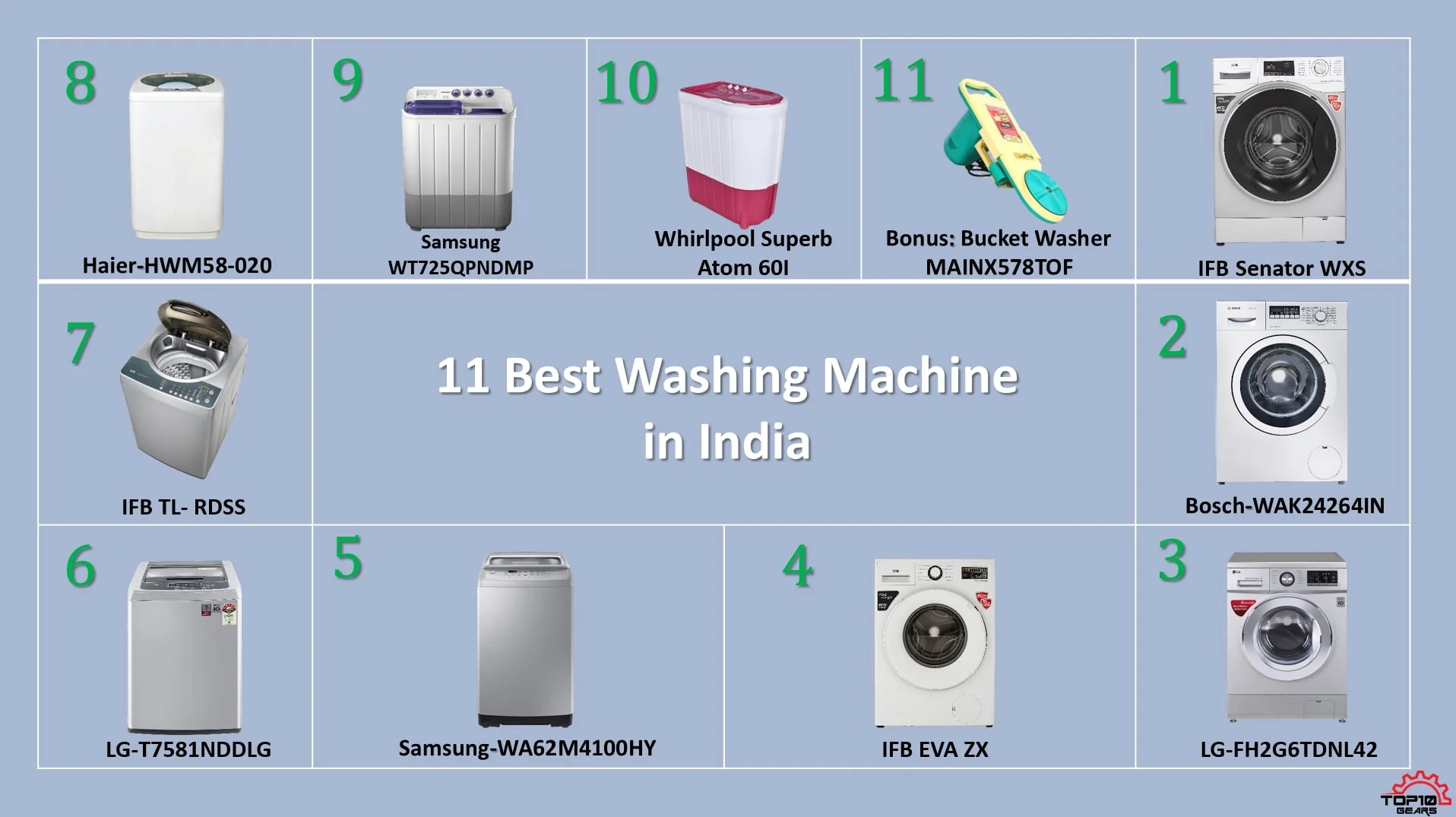 8

Haier-HWM58-020

9

Samsung WT725QPNDMP

10

Whirlpool Superb Atom 60I

11

Bonus: Bucket Washer MAINX578TOF

1

IFB Senator WXS

7

IFB TL- RDSS

11 Best Washing Machine in India

2

Bosch-WAK24264IN

6

LG-T7581NDDLG

5

Samsung-WA62M4100HY

4

IFB EVA ZX

3

LG-FH2G6TDNL42

TOP10 GEARS